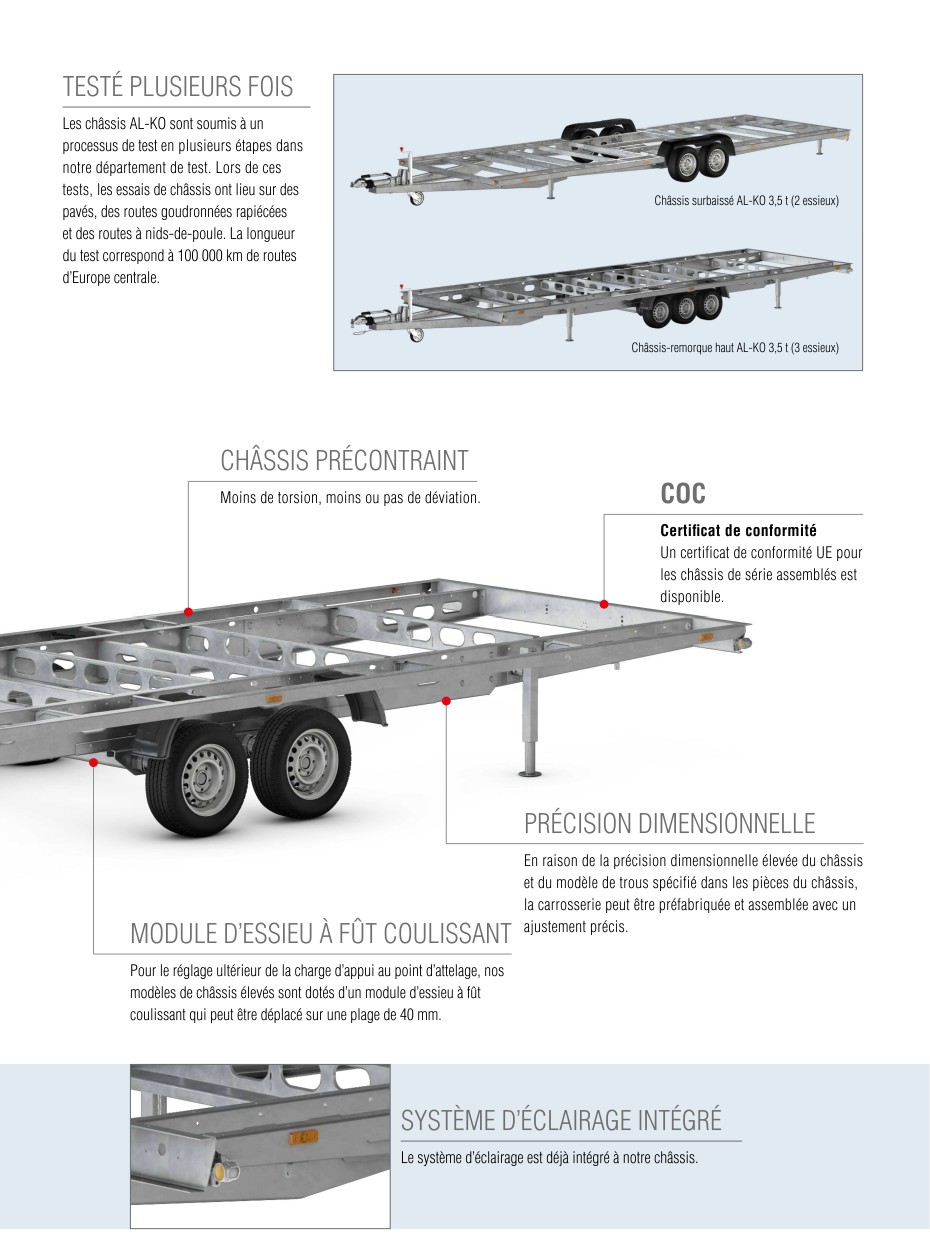 TESTÉ PLUSIEURS FOIS

Les châssis AL-KO sont soumis à un processus de test en plusieurs étapes dans notre département de test. Lors de ces tests, les essais de châssis ont lieu sur des pavés, des routes goudronnées rapiécées et des routes à nids-de-poule. La longueur du test correspond à 100 000 km de routes d'Europe centrale.

Châssis surbaissé AL-KO 3,5 t (2 essieux)

Châssis-remorque haut AL-KO 3,5 t (3 essieux)

CHÂSSIS PRÉCONTRAINT

Moins de torsion, moins ou pas de déviation.

COC

Certificat de conformité
Un certificat de conformité UE pour les châssis de série assemblés est disponible.

PRÉCISION DIMENSIONNELLE

En raison de la précision dimensionnelle élevée du châssis et du modèle de trous spécifié dans les pièces du châssis, la carrosserie peut être préfabriquée et assemblée avec un ajustement précis.

MODULE D'ESSIEU À FÛT COULISSANT

Pour le réglage ultérieur de la charge d'appui au point d'attelage, nos modèles de châssis élevés sont dotés d'un module d'essieu à fût coulissant qui peut être déplacé sur une plage de 40 mm.

SYSTÈME D'ÉCLAIRAGE INTÉGRÉ

Le système d'éclairage est déjà intégré à notre châssis.